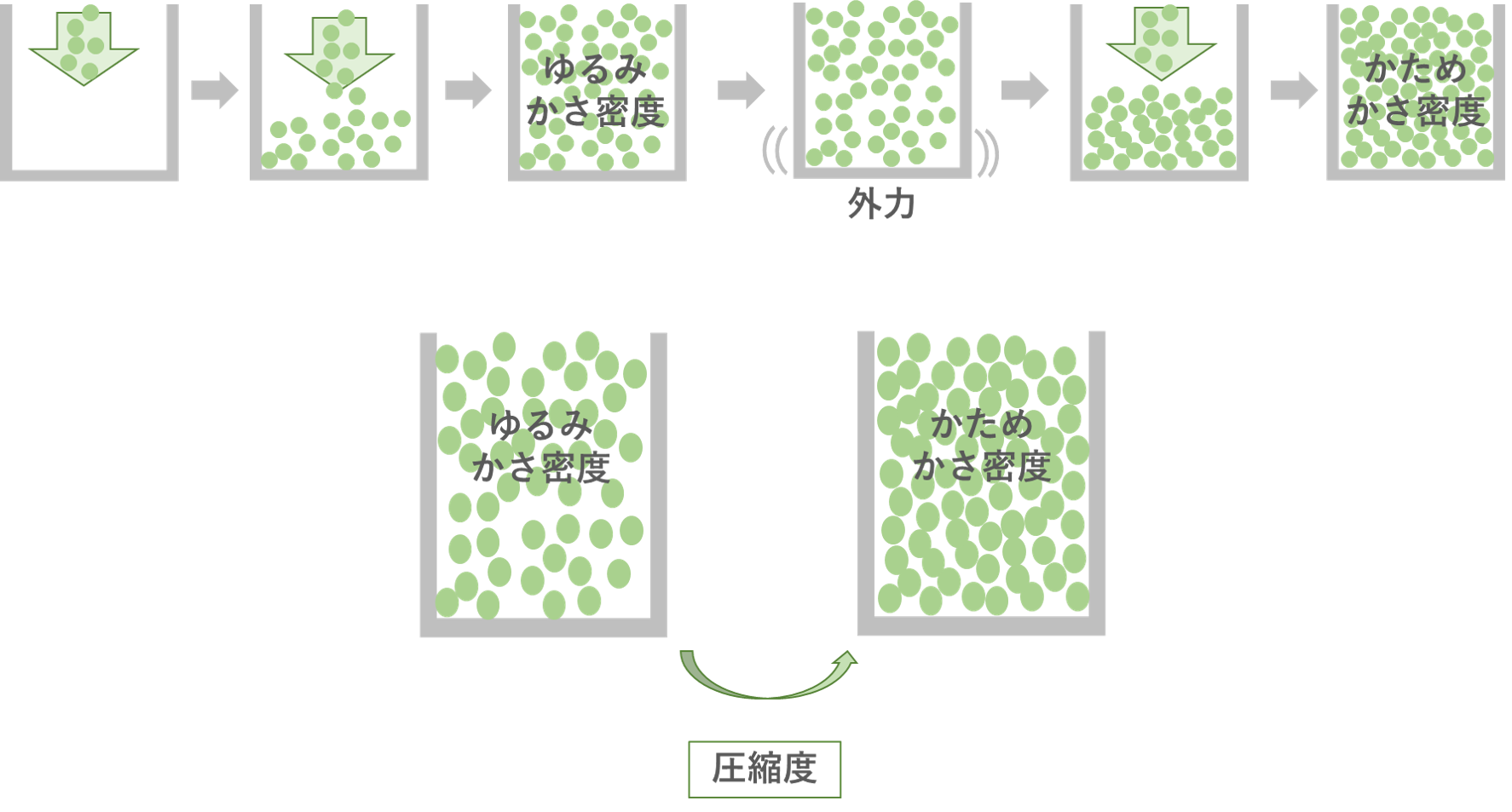 ゆるみ
かさ密度

外力

かため
かさ密度

ゆるみ
かさ密度

かため
かさ密度

圧縮度